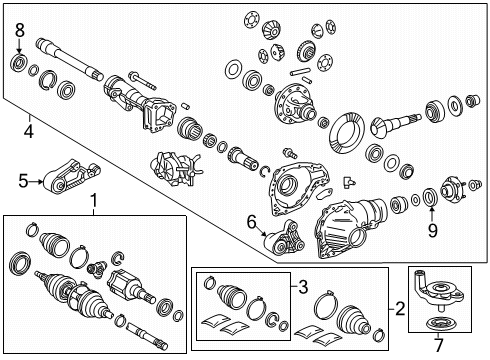 8
4
5
1
6
9
3
2
7