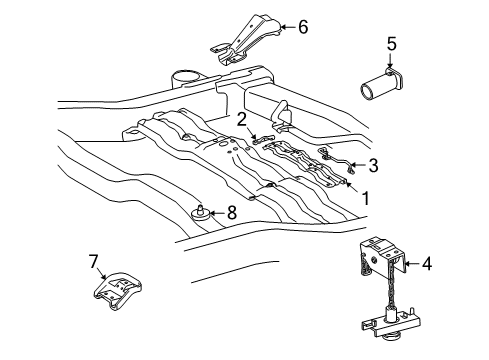 6
5
2
3
1
8
7
4