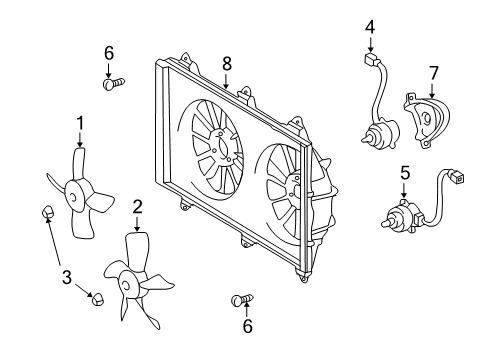 6
8
4
7
1
5
2
3
6