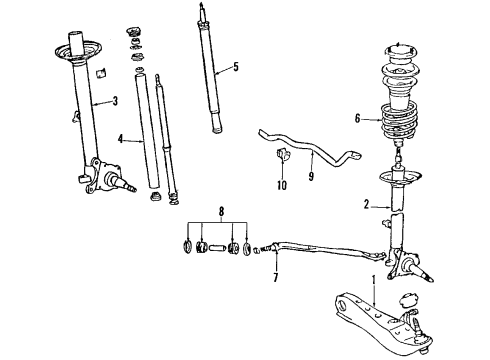 3
4
5
6
9
10
2
8
7
1