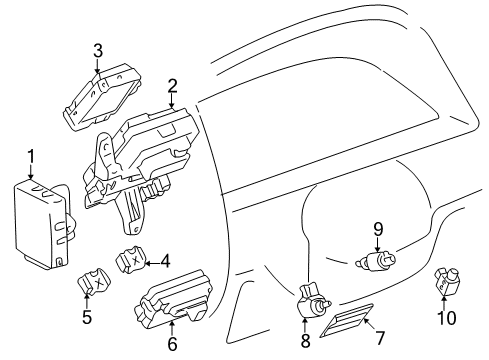 3
2
1
9
4
5
6
8
7
10