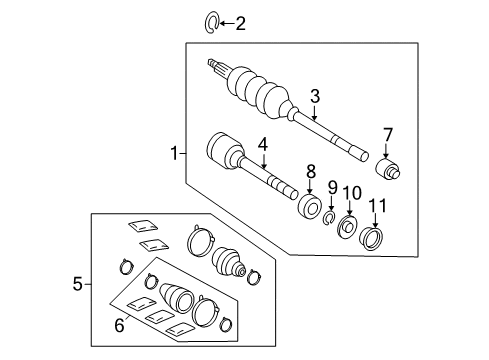 2
3
7
1
4
8
9
10
11
5
6