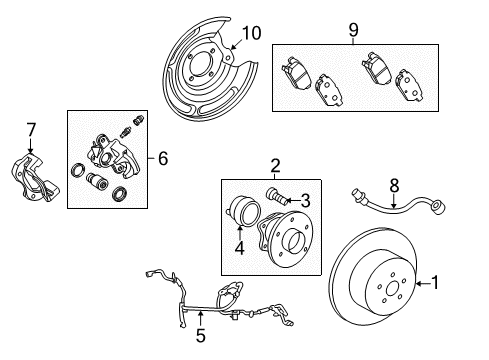 10
9
7
6
2
3
8
4
1
5