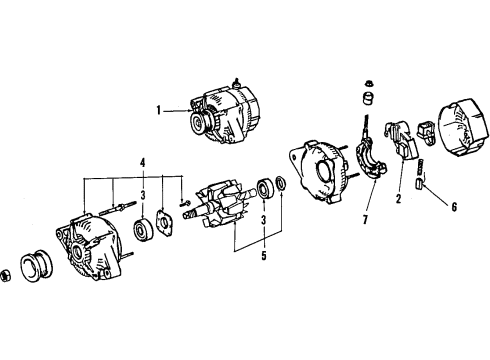 1
4
3
3
5
7
2
6