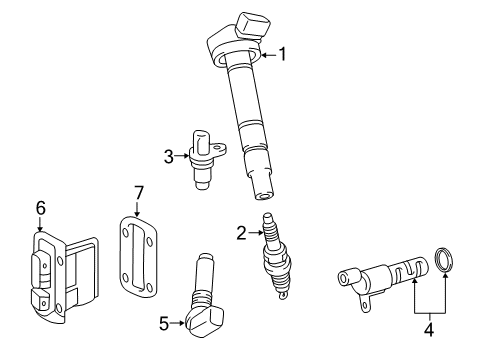 1
3
7
6
2
5
4