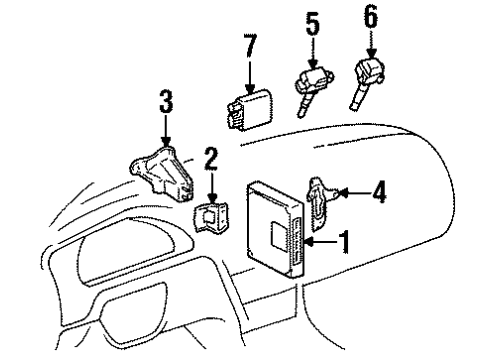 7
5
6
3
2
4
1