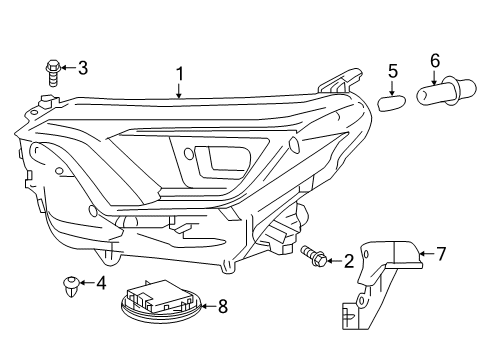 3
1
5
6
2
7
4
8