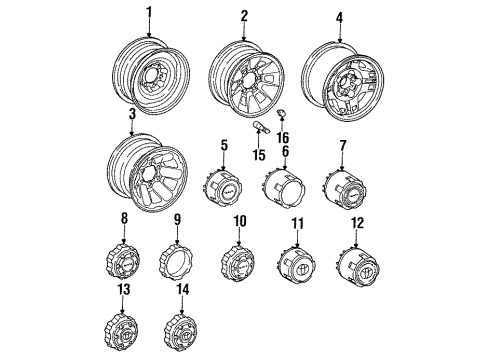 1
2
4
3
16
15
5
6
7
8
9
10
11
12
13
14