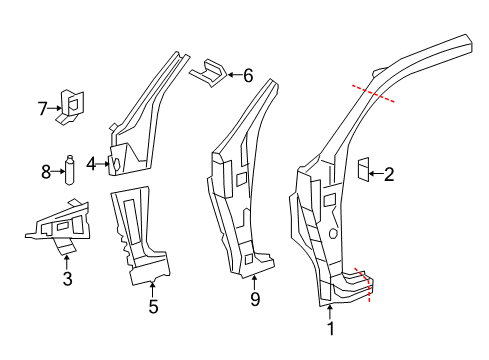 6
7
4
8
2
3
5
9
1