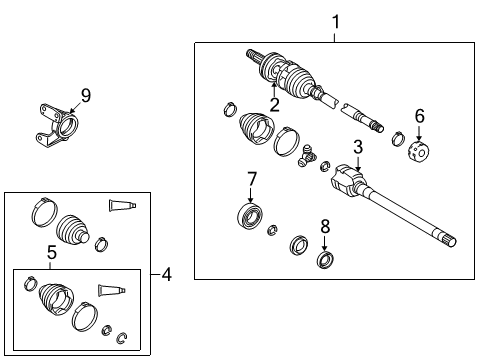 1
9
2
6
3
7
8
5
4