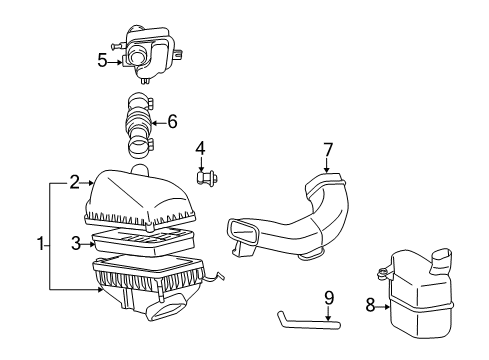 5
6
4
7
2
1
3
9
8