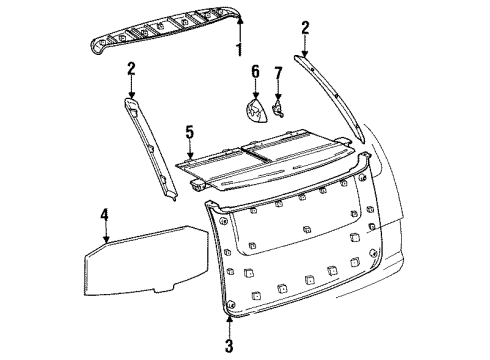 1
2
2
6
7
5
4
3