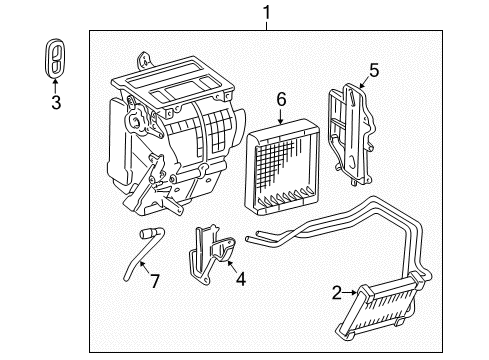 1
3
5
6
7
4
2