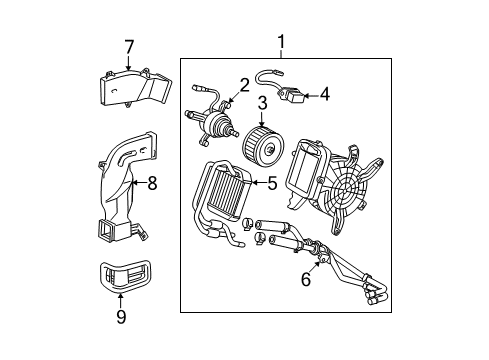 7
1
2
4
3
8
5
6
9