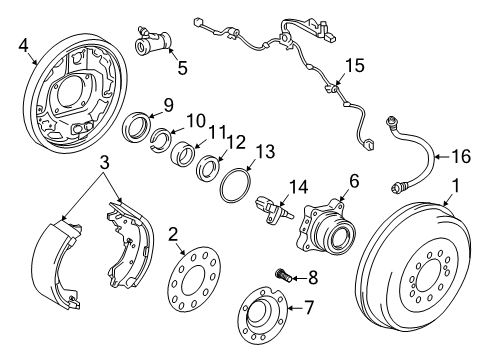 4
5
15
9
10
11
12
13
16
3
14
6
1
2
8
7