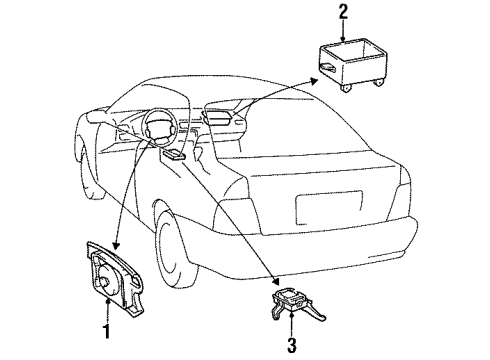 2
1
3