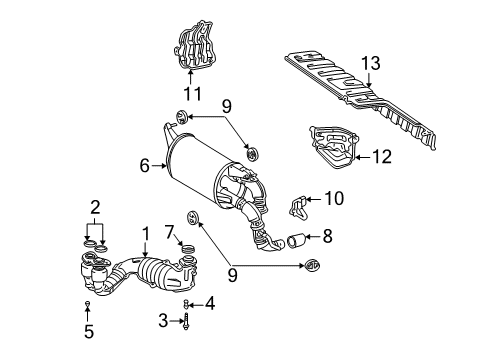 11
13
9
12
6
10
2
1
7
8
9
4
3
5