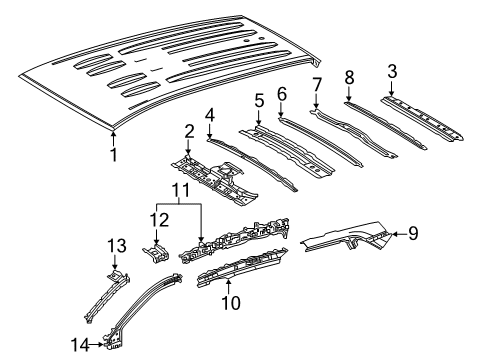 1
2
4
5
6
7
8
3
11
12
13
9
10
14