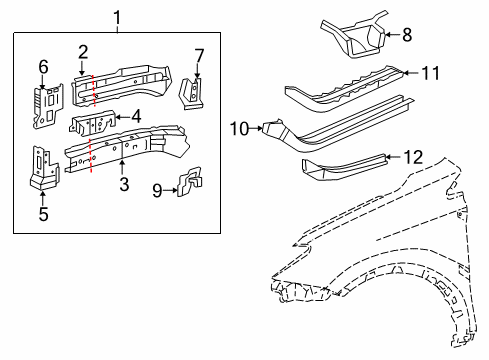 1
2
6
7
4
3
5
9
8
11
10
12