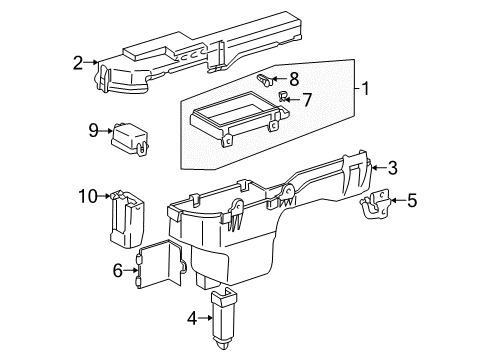 2
8
1
7
9
3
10
5
6
4