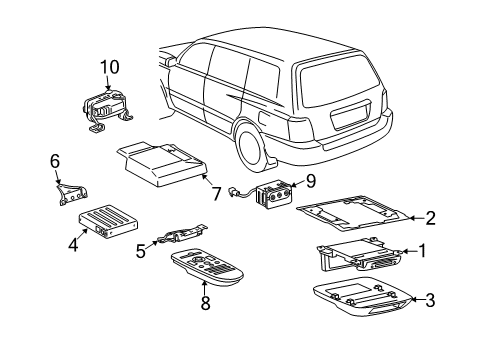 10
6
7
9
2
4
5
1
8
3