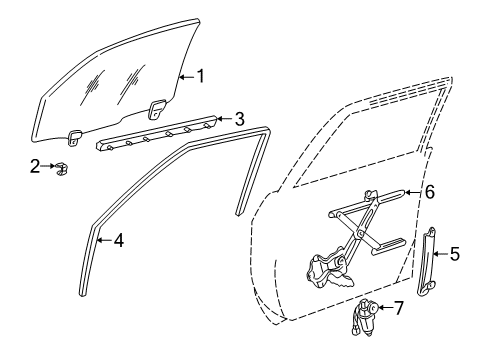 1
3
2
6
4
5
7