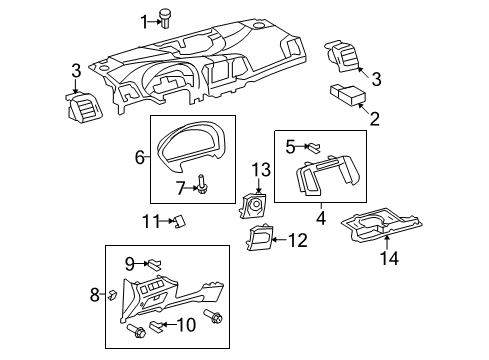 1
3
3
2
6
7
5
13
4
11
12
14
9
8
10