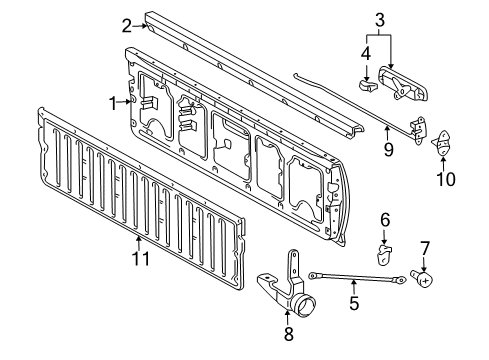 2
3
4
1
9
10
6
7
11
5
8