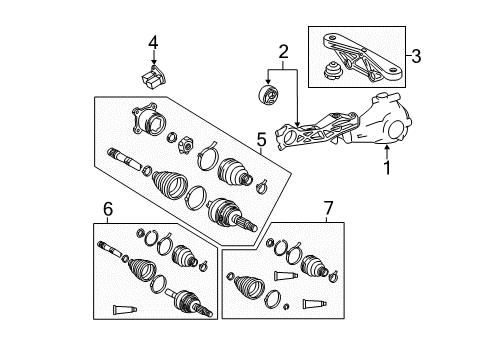 4
2
3
5
1
6
7