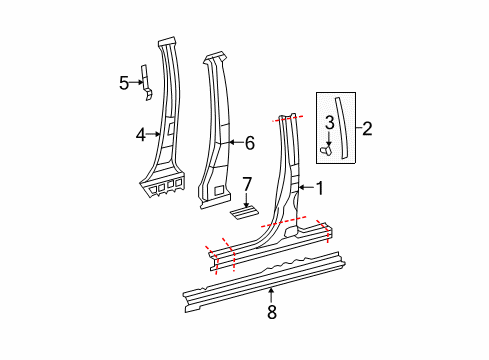 5
4
6
3
2
7
1
8