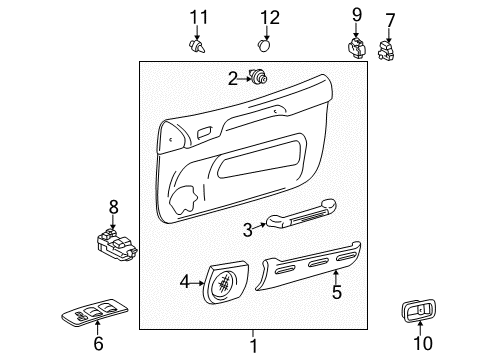 11
12
9
7
2
8
3
4
5
6
1
10