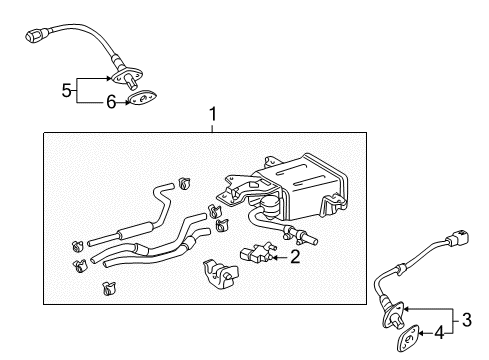 5
6
1
2
3
4