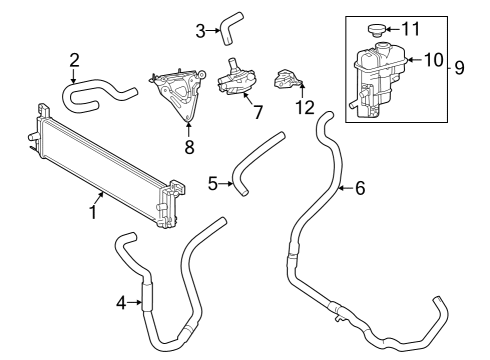 3
11
2
10
9
7
12
8
5
6
1
4