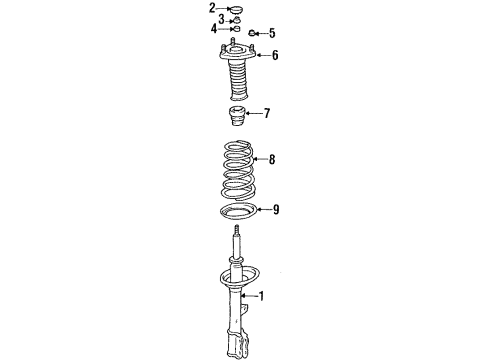 2
3
4
5
6
7
8
9
1