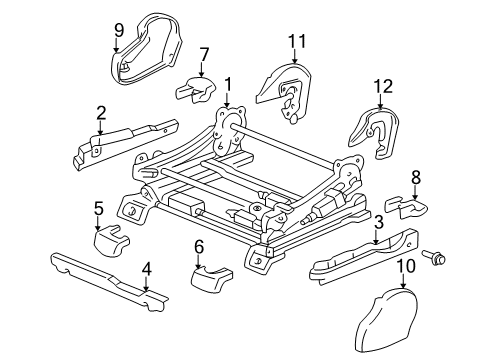 9
7
11
1
12
2
8
5
3
6
4
10