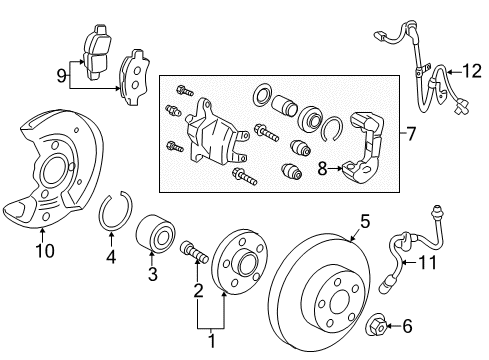 9
12
7
8
10
4
3
2
1
5
11
6