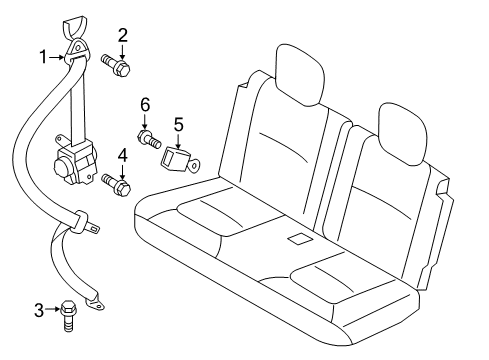 1
2
6
5
4
3