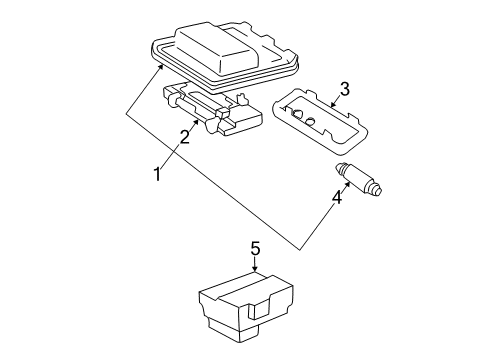 3
2
1
4
5