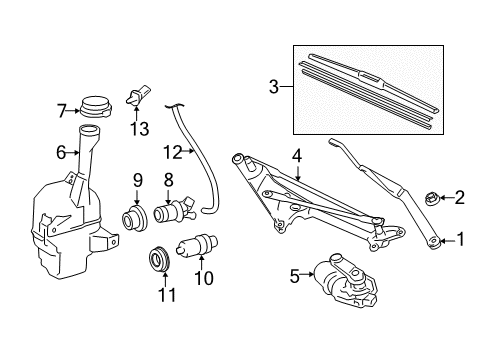 3
7
13
6
12
4
9
8
2
1
10
11
5