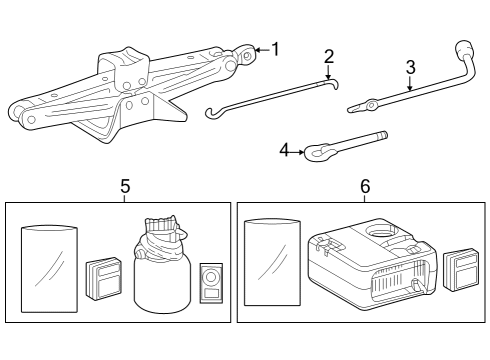 1
2
3
4
5
6