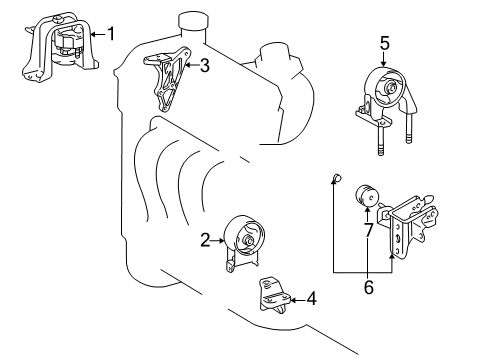 1
3
5
2
7
6
4