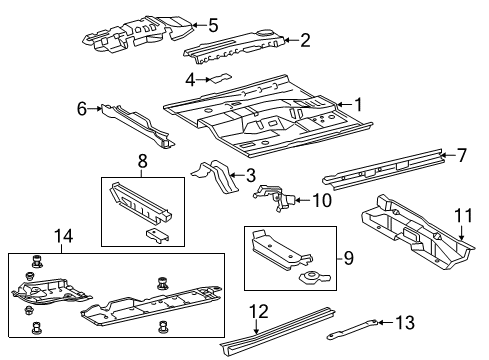 5
2
4
1
6
7
8
3
10
11
14
9
12
13