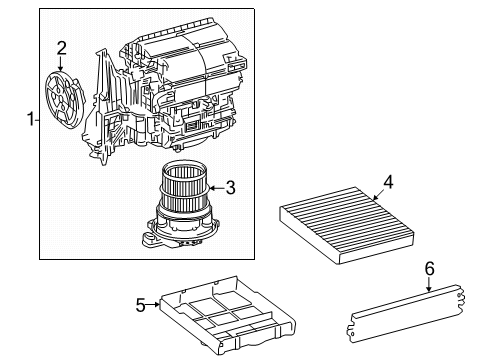 2
1
3
4
6
5