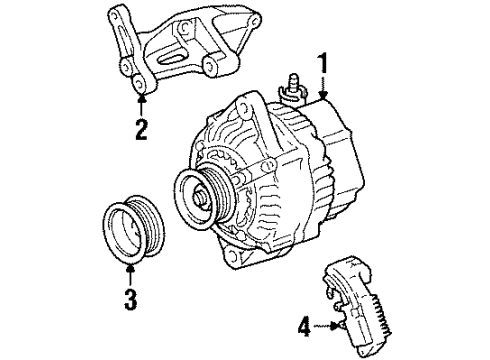 1
2
3
4