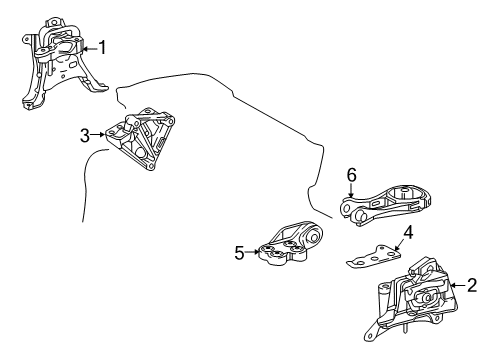 1
3
6
4
5
2