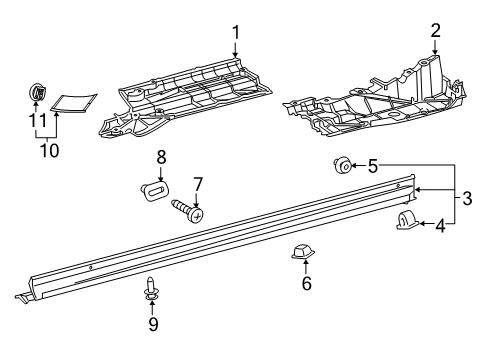 1
2
11
10
8
7
5
3
4
6
9