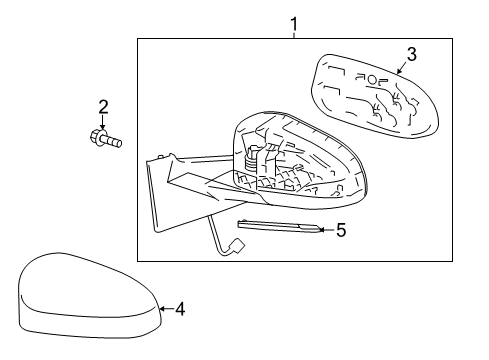 1
3
2
5
4