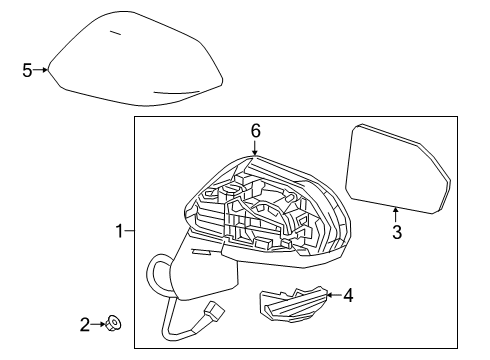 5
6
1
3
4
2