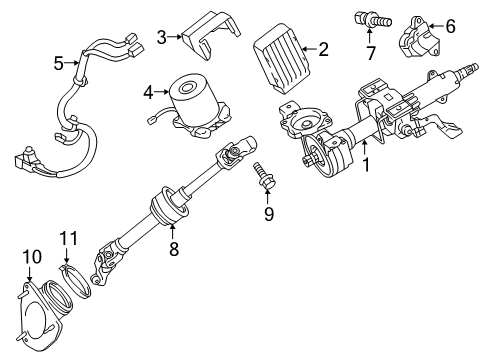 3
2
7
6
5
4
1
9
8
11
10