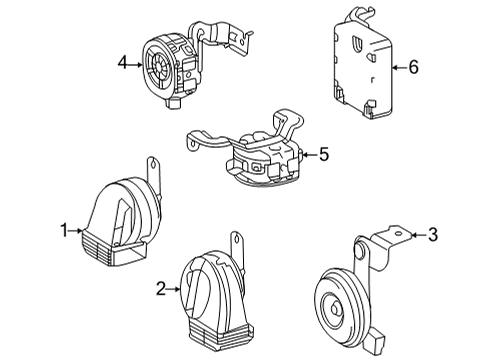 4
6
5
1
3
2